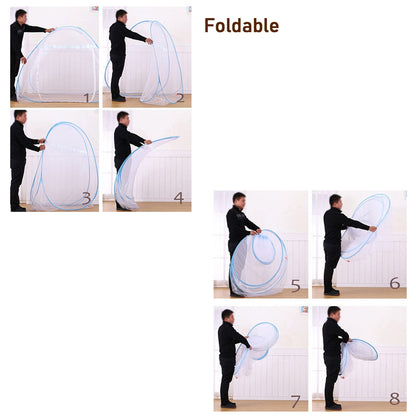 Foldable

1

2

3

4

5

6

7

8