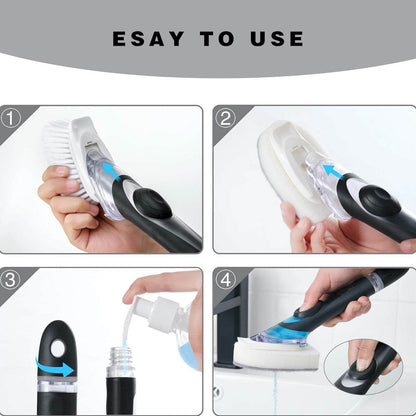 ESAY TO USE

①

②

③

④