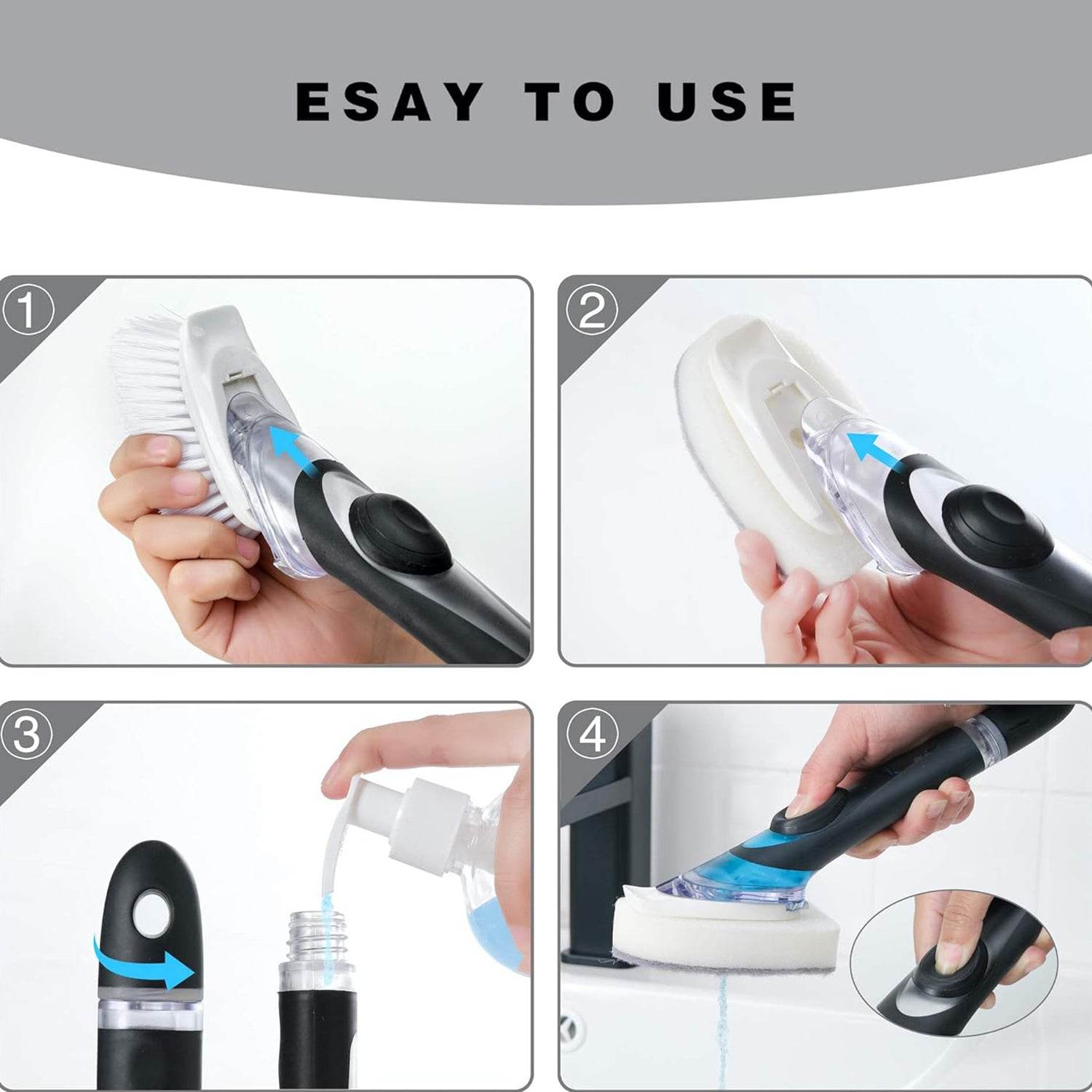 ESAY TO USE

1

2

3

4