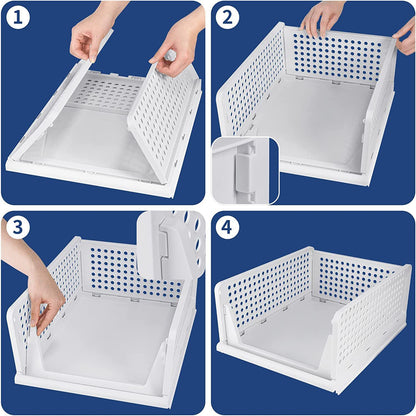 1

2

3

4