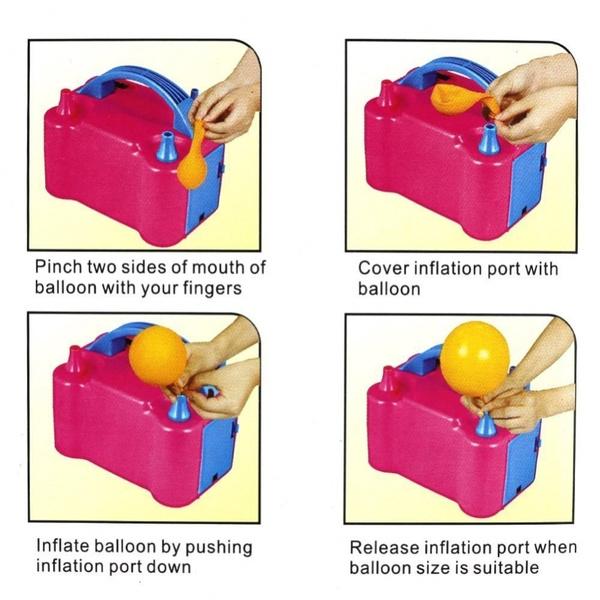 Pinch two sides of mouth of balloon with your fingers

Cover inflation port with balloon

Inflate balloon by pushing inflation port down

Release inflation port when balloon size is suitable